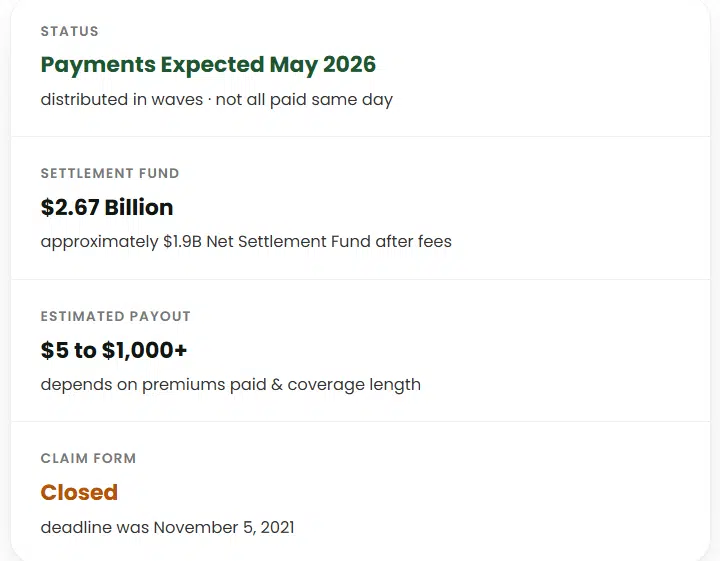 STATUS

Payments Expected May 2026

distributed in waves · not all paid same day

SETTLEMENT FUND

$2.67 Billion

approximately $1.9B Net Settlement Fund after fees

ESTIMATED PAYOUT

$5 to $1,000+

depends on premiums paid & coverage length

CLAIM FORM

Closed

deadline was November 5, 2021